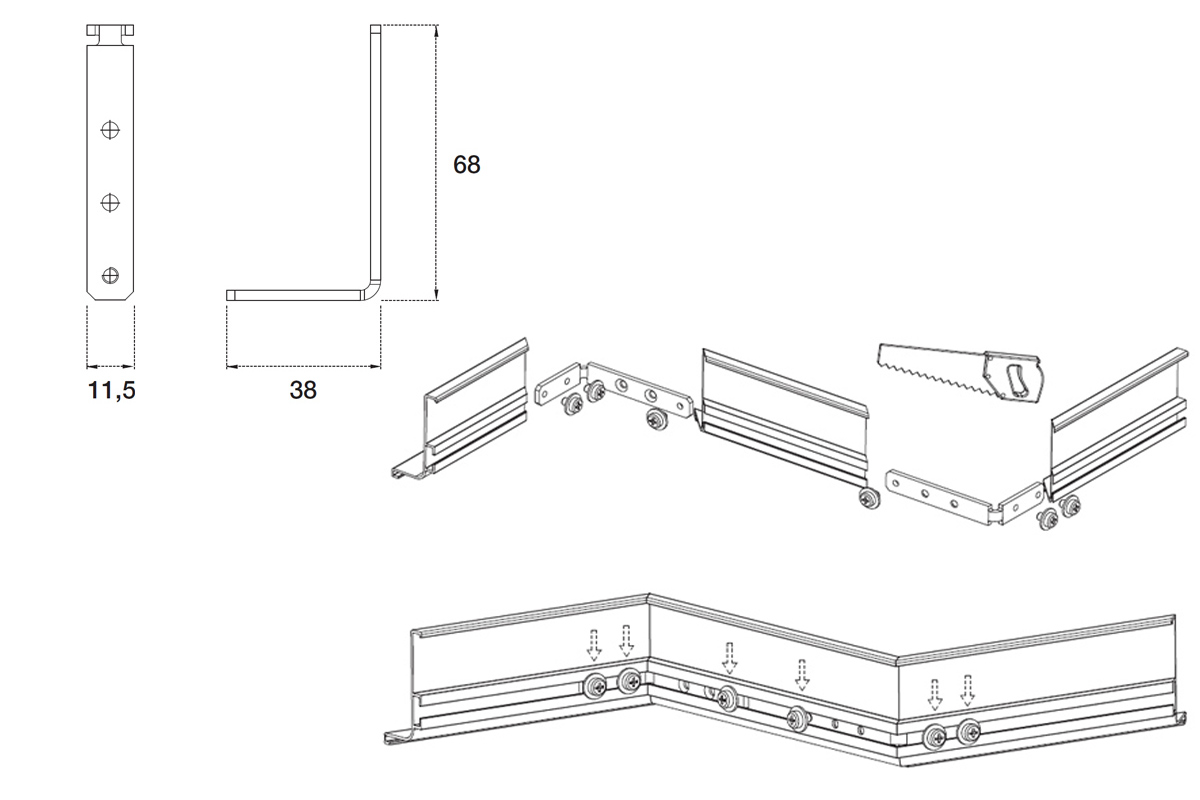 68

11,5

38