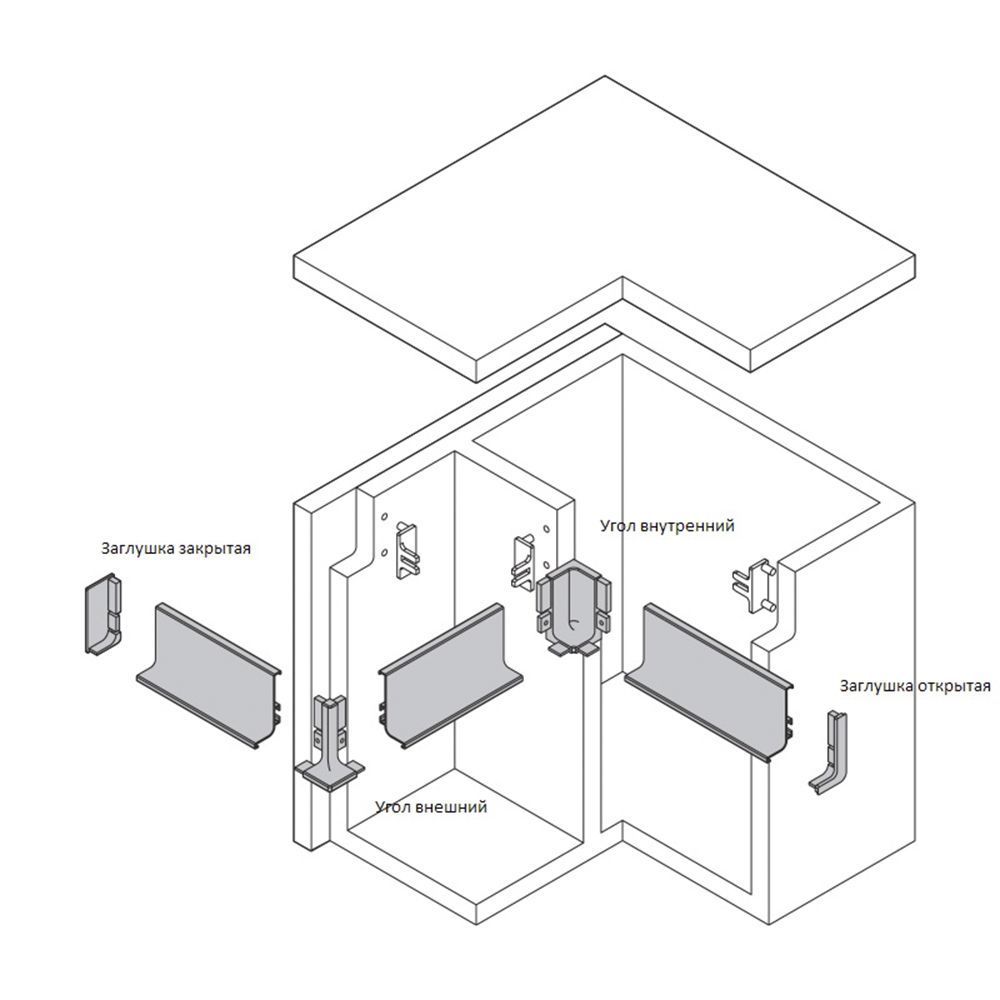 Заглушка закрытая

Угол внутренний

Заглушка открытая

Угол внешний